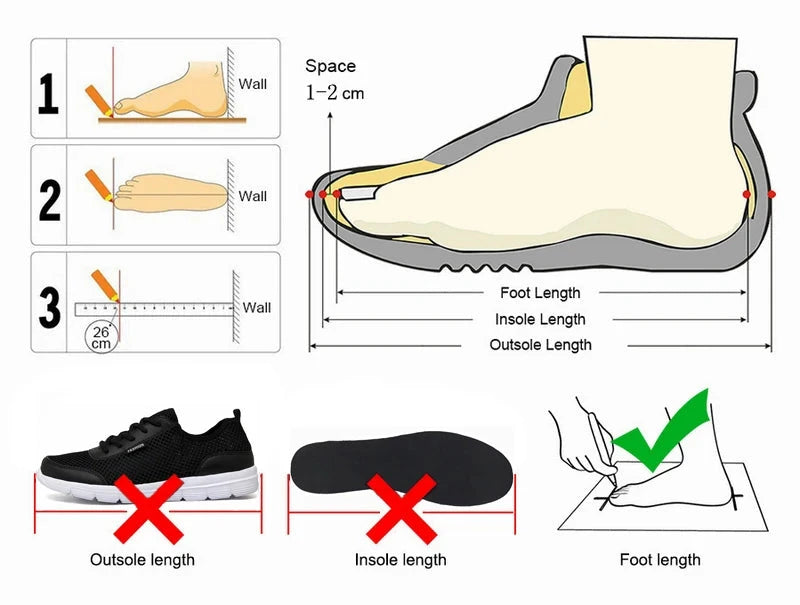 1
Wall

2
Wall

3
Wall
26 cm

Space
1-2 cm

Foot Length
Insole Length
Outsole Length

FASHION

Outsole length

Insole length

Foot length