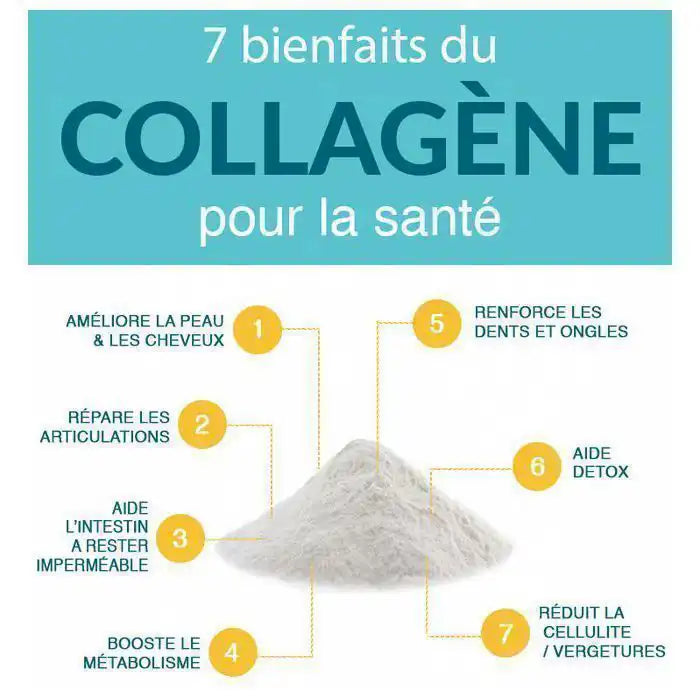 7 bienfaits du
COLLAGÈNE
pour la santé

AMÉLIORE LA PEAU & LES CHEVEUX 1

RÉPARE LES ARTICULATIONS 2

AIDE L'INTESTIN A RESTER IMPERMÉABLE 3

BOOSTE LE MÉTABOLISME 4

5 RENFORCE LES DENTS ET ONGLES

6 AIDE DETOX

7 RÉDUIT LA CELLULITE / VERGETURES